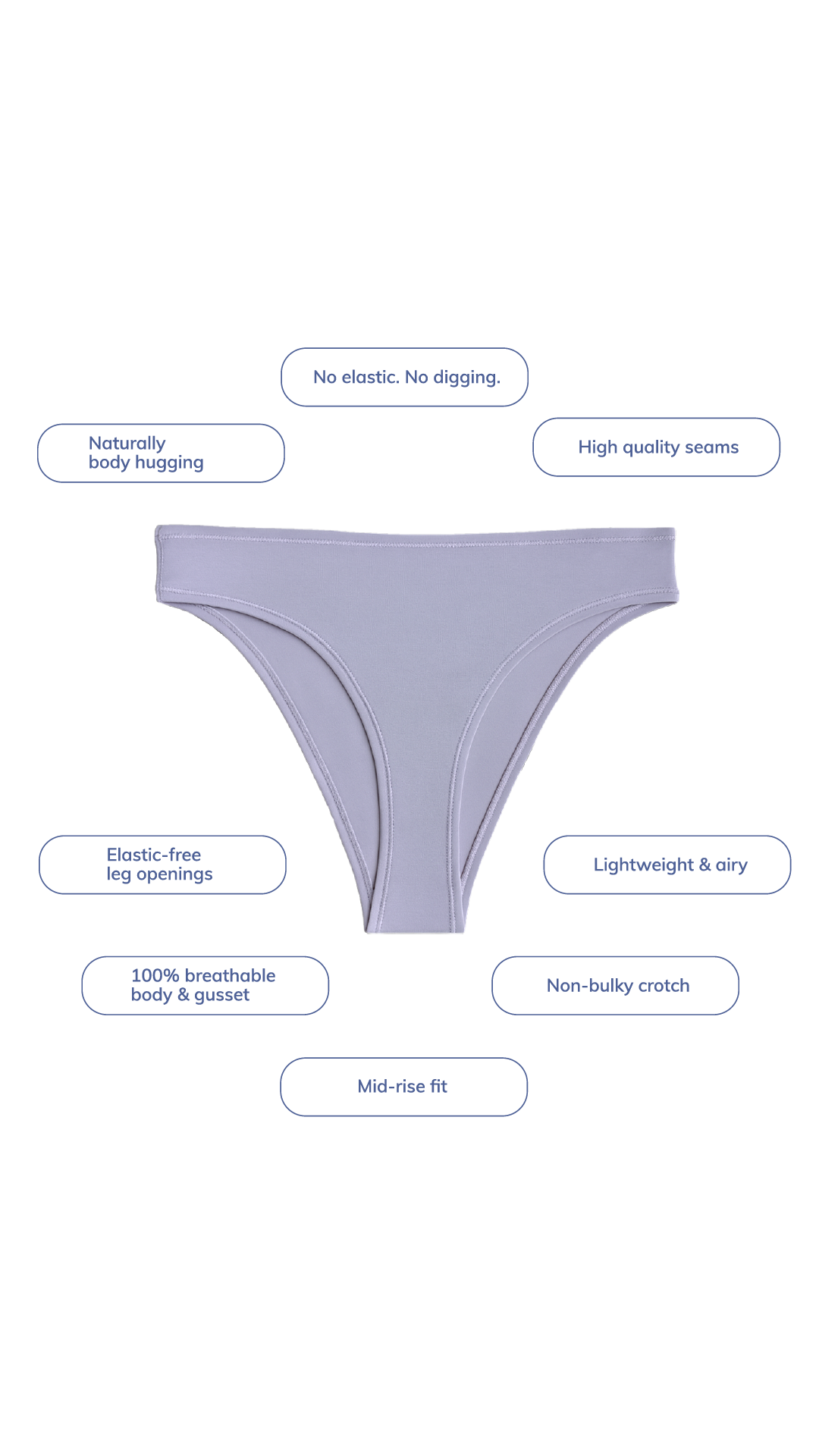 No elastic. No digging.

Naturally body hugging

High quality seams

Elastic-free leg openings

Lightweight & airy

100% breathable body & gusset

Non-bulky crotch

Mid-rise fit